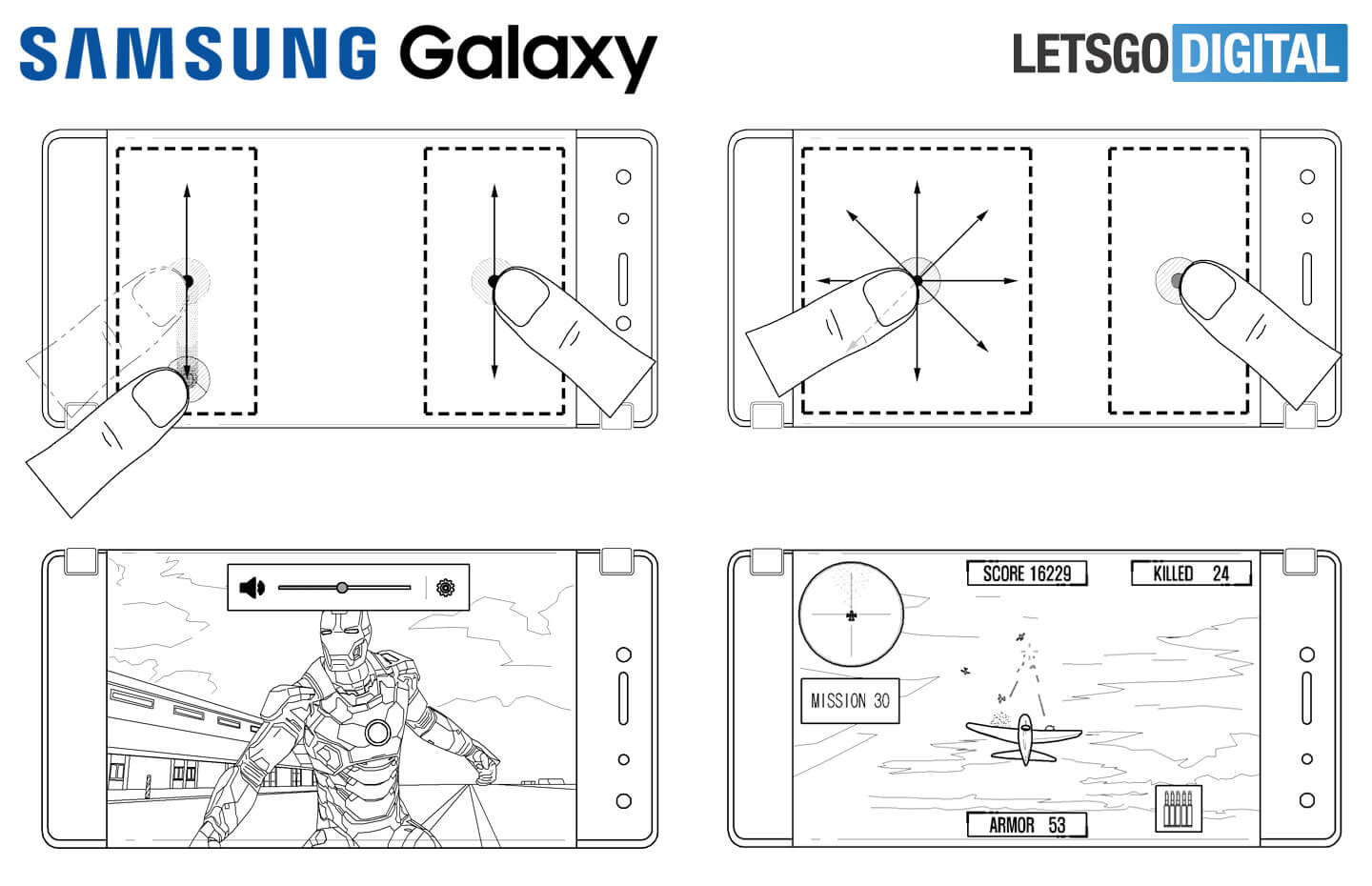 SAMSUNG Galaxy

LETSGO DIGITAL

SCORE 16229

KILLED 24

MISSION 30

ARMOR 53