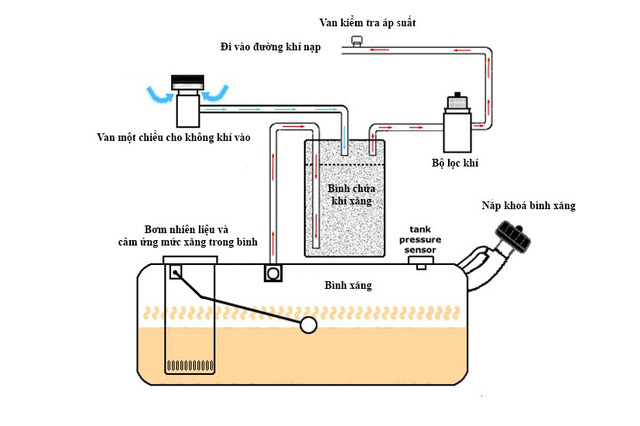 Van kiểm tra áp suất

Đi vào đường khí nạp

Van một chiều cho không khí vào

Bộ lọc khí

Bình chứa khí xăng

Nắp khoá bình xăng

Bơm nhiên liệu và cảm ứng mức xăng trong bình

tank pressure sensor

Bình xăng